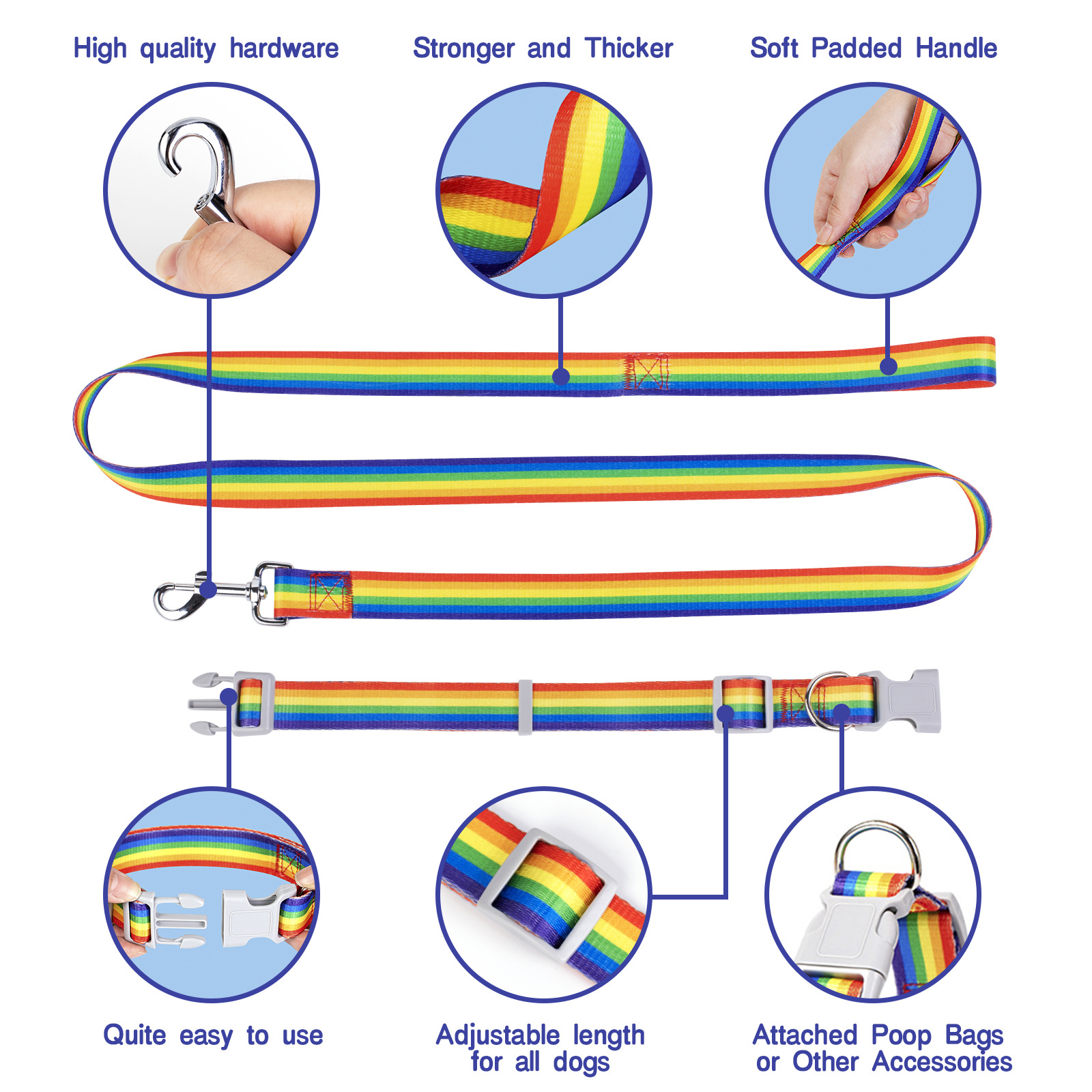 High quality hardware

Stronger and Thicker

Soft Padded Handle

Quite easy to use

Adjustable length for all dogs

Attached Poop Bags or Other Accessories